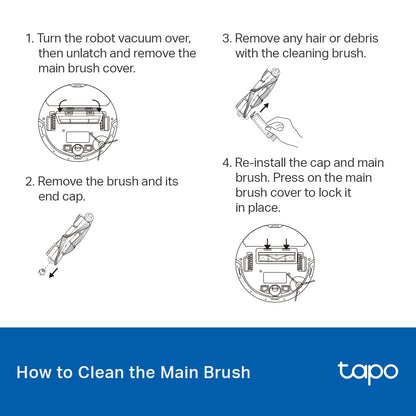 1. Turn the robot vacuum over, then unlatch and remove the main brush cover.

2. Remove the brush and its end cap.

3. Remove any hair or debris with the cleaning brush.

4. Re-install the cap and main brush. Press on the main brush cover to lock it in place.

How to Clean the Main Brush

tapo